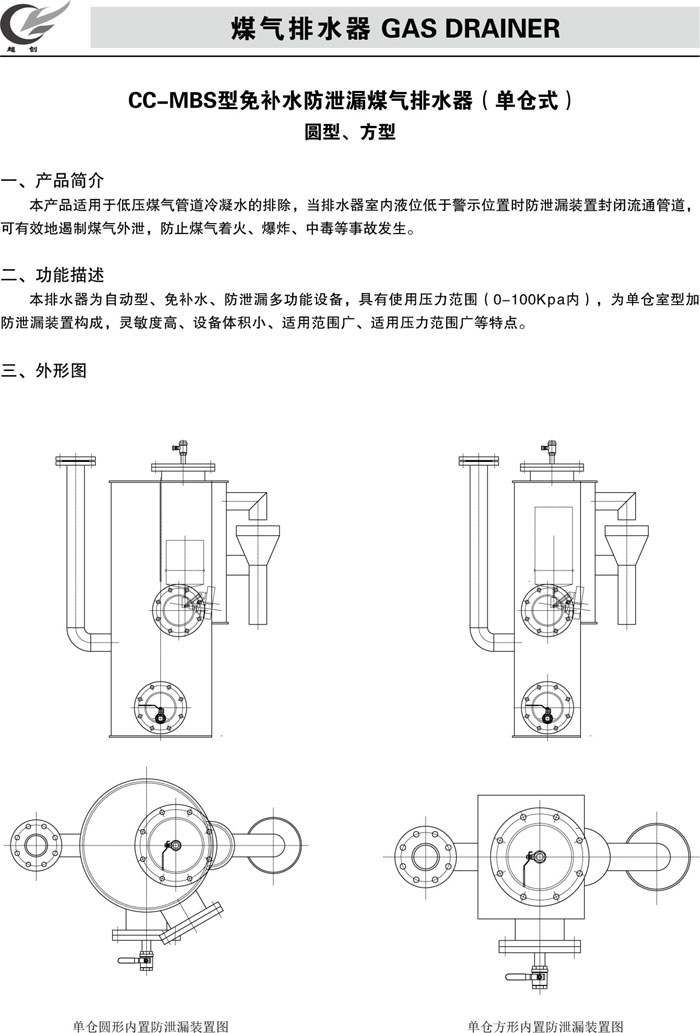 超创

煤气排水器 GAS DRAINER

CC-MBS型免补水防泄漏煤气排水器（单仓式）
圆型、方型

一、产品简介
本产品适用于低压煤气管道冷凝水的排除，当排水器室内液位低于警示位置时防泄漏装置封闭流通管道，可有效地遏制煤气外泄，防止煤气着火、爆炸、中毒等事故发生。

二、功能描述
本排水器为自动型、免补水、防泄漏多功能设备，具有使用压力范围（0-100Kpa内），为单仓室型加防泄漏装置构成，灵敏度高、设备体积小、适用范围广、适用压力范围广等特点。

三、外形图

单仓圆形内置防泄漏装置图

单仓方形内置防泄漏装置图